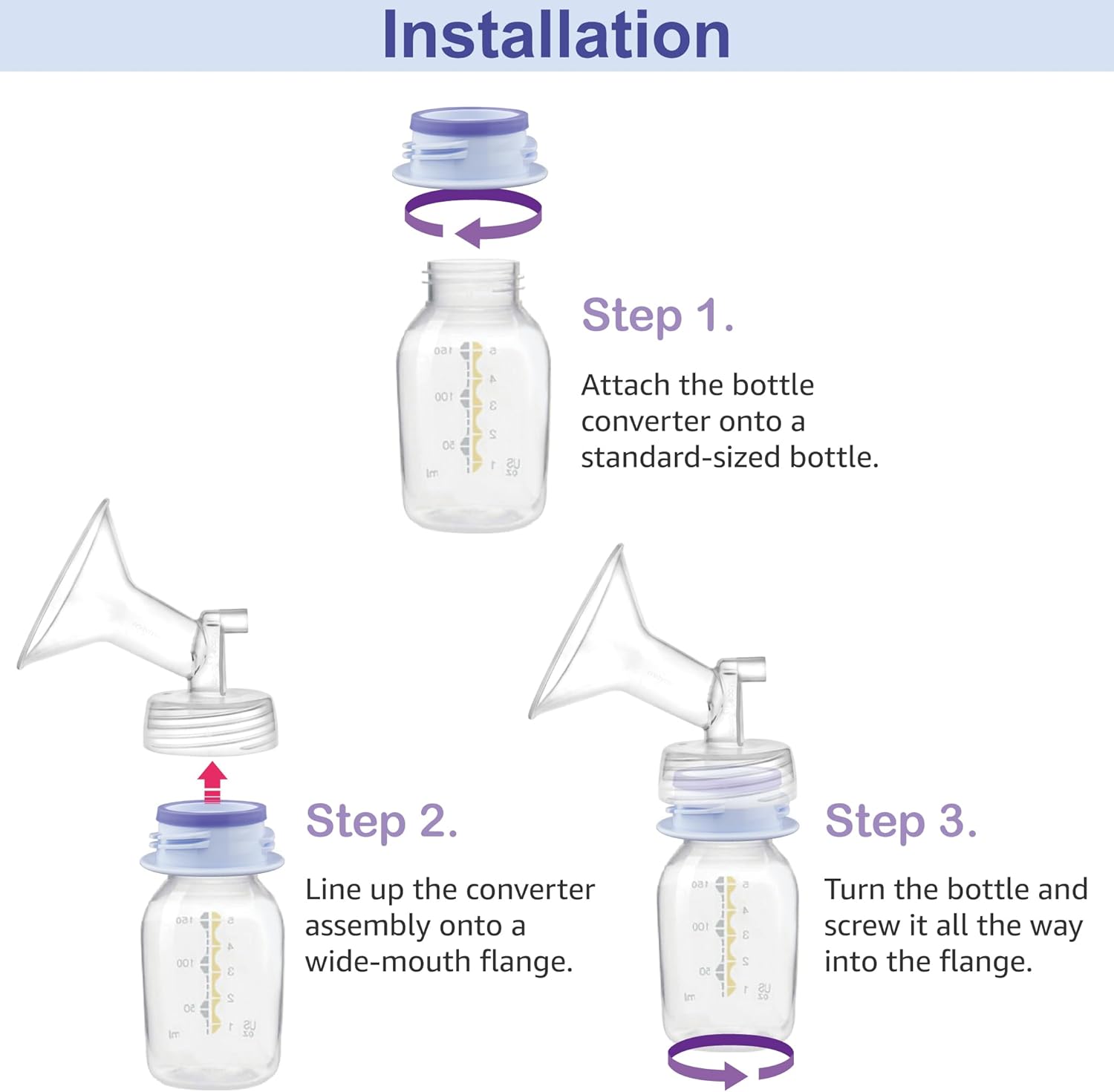 Installation

Step 1.

Attach the bottle converter onto a standard-sized bottle.

Step 2.

Line up the converter assembly onto a wide-mouth flange.

Step 3.

Turn the bottle and screw it all the way into the flange.